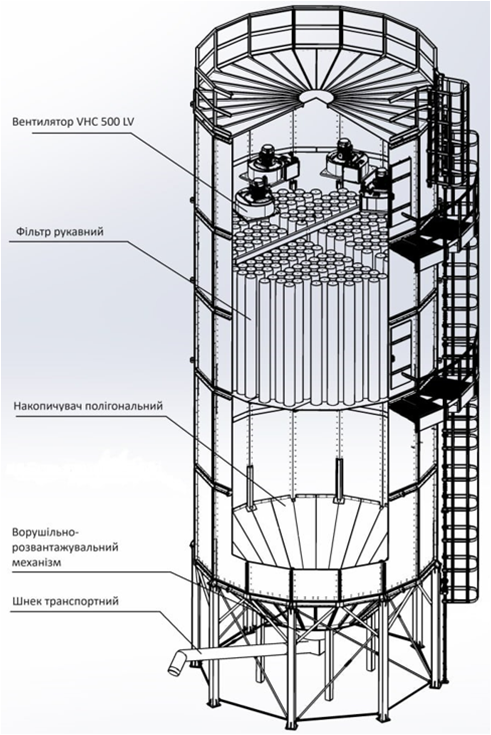 Вентилятор VHC 500 LV

Фільтр рукавний

Накопичувач полігональний

Ворушільно-розвантажувальний механізм

Шнек транспортний